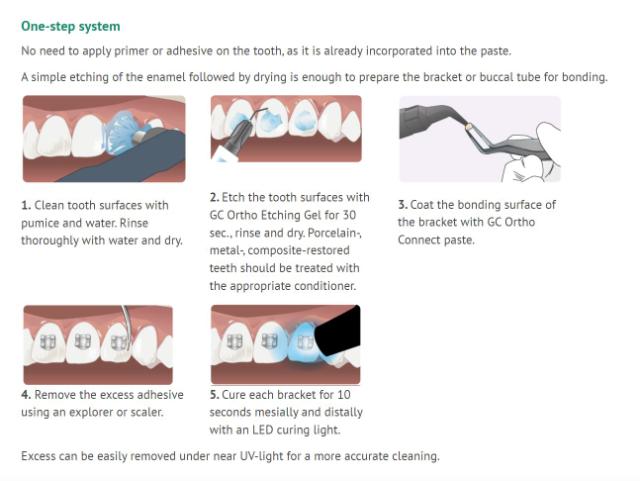 One-step system

No need to apply primer or adhesive on the tooth, as it is already incorporated into the paste.

A simple etching of the enamel followed by drying is enough to prepare the bracket or buccal tube for bonding.

1. Clean tooth surfaces with pumice and water. Rinse thoroughly with water and dry.

2. Etch the tooth surfaces with GC Ortho Etching Gel for 30 sec., rinse and dry. Porcelain-, metal-, composite-restored teeth should be treated with the appropriate conditioner.

3. Coat the bonding surface of the bracket with GC Ortho Connect paste.

4. Remove the excess adhesive using an explorer or scaler.

5. Cure each bracket for 10 seconds mesially and distally with an LED curing light.

Excess can be easily removed under near UV-light for a more accurate cleaning.